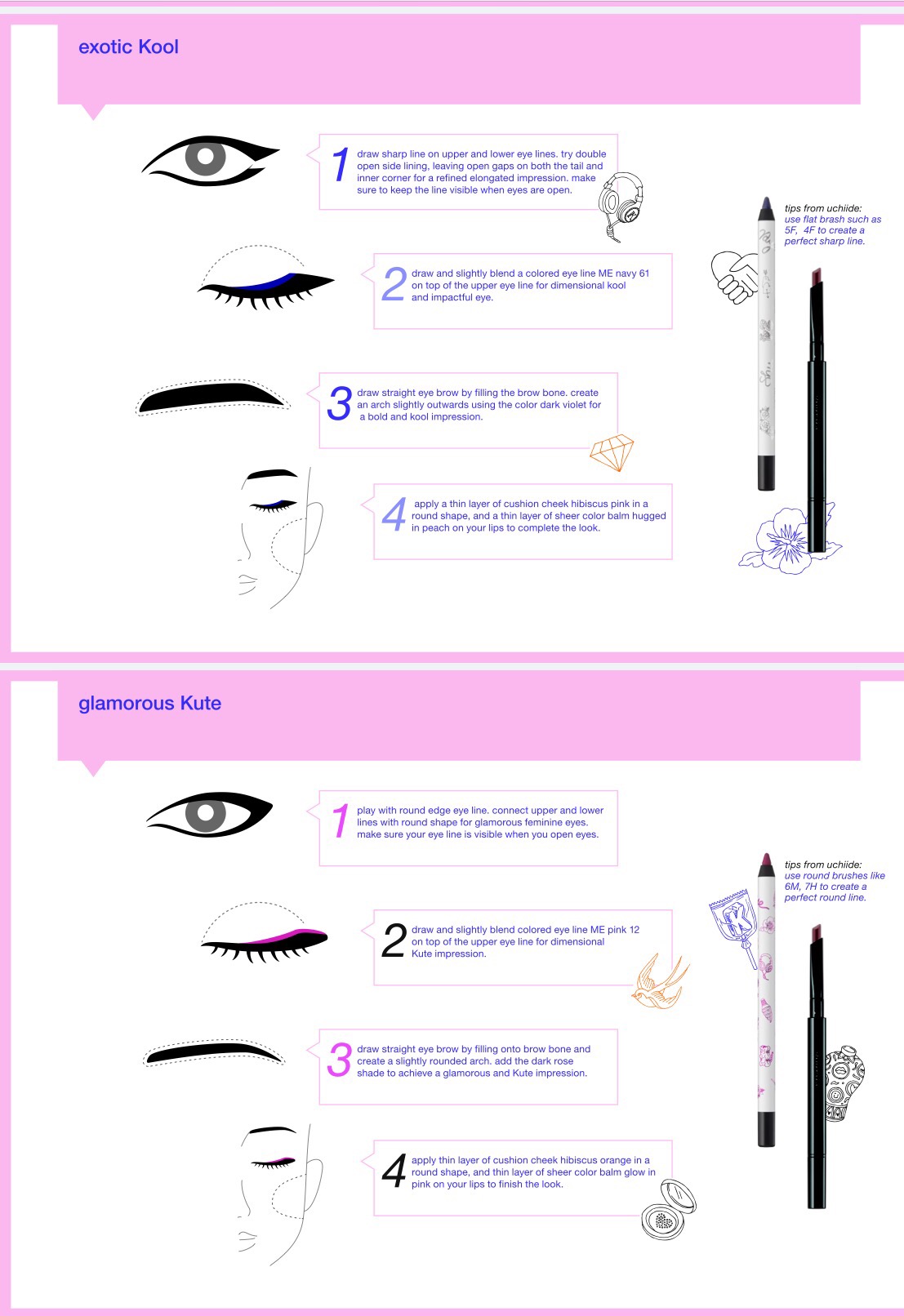 exotic Kool

1 draw sharp line on upper and lower eye lines. try double open side lining, leaving open gaps on both the tail and inner corner for a refined elongated impression. make sure to keep the line visible when eyes are open.

2 draw and slightly blend a colored eye line ME navy 61 on top of the upper eye line for dimensional kool and impactful eye.

3 draw straight eye brow by filling the brow bone. create an arch slightly outwards using the color dark violet for a bold and kool impression.

4 apply a thin layer of cushion cheek hibiscus pink in a round shape, and a thin layer of sheer color balm hugged in peach on your lips to complete the look.

tips from uchiide:
use flat brash such as 5F, 4F to create a perfect sharp line.

glamorous Kute

1 play with round edge eye line. connect upper and lower lines with round shape for glamorous feminine eyes. make sure your eye line is visible when you open eyes.

2 draw and slightly blend colored eye line ME pink 12 on top of the upper eye line for dimensional Kute impression.

3 draw straight eye brow by filling onto brow bone and create a slightly rounded arch. add the dark rose shade to achieve a glamorous and Kute impression.

4 apply thin layer of cushion cheek hibiscus orange in a round shape, and thin layer of sheer color balm glow in pink on your lips to finish the look.

tips from uchiide:
use round brushes like 6M, 7H to create a perfect round line.